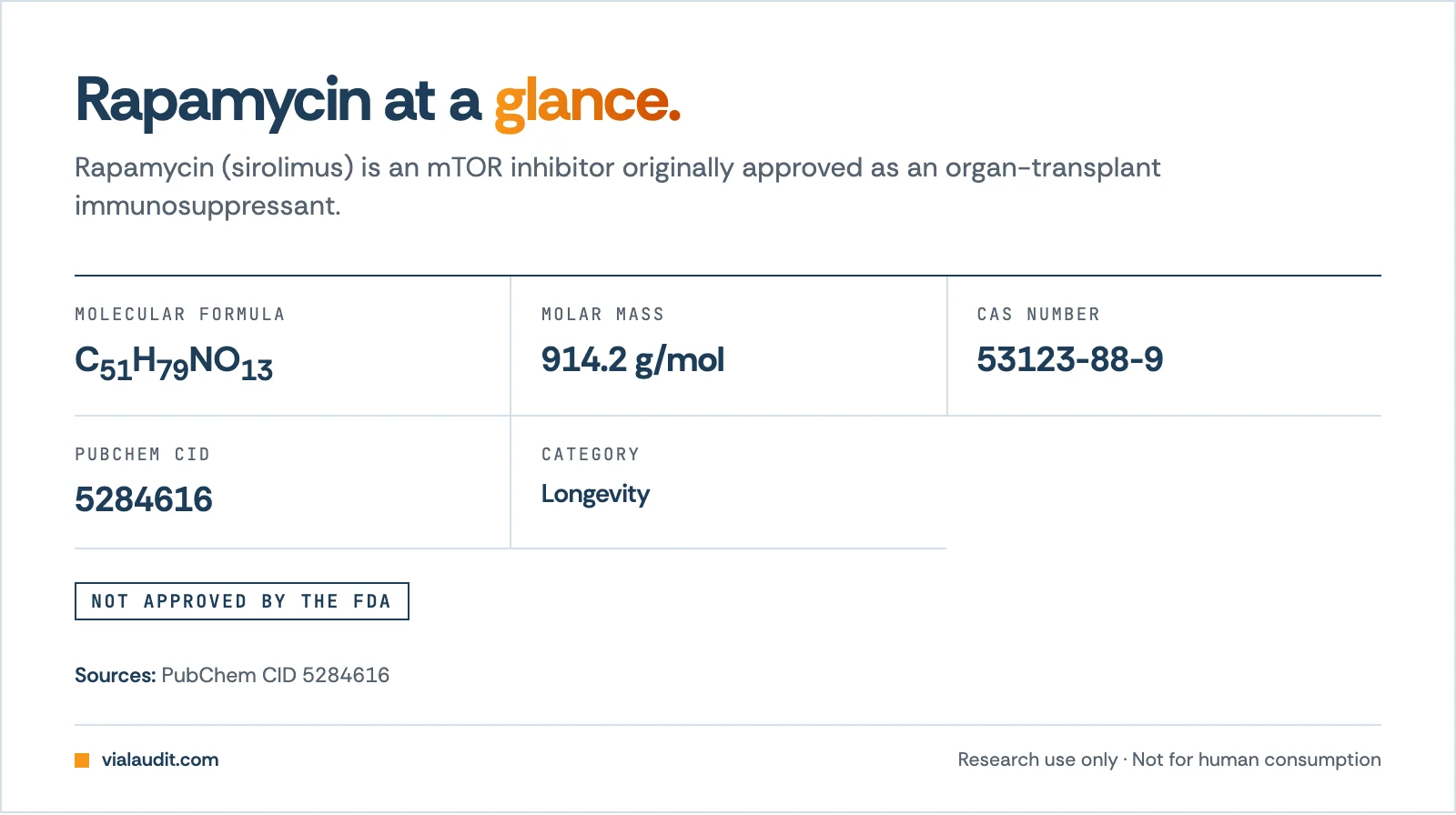 Rapamycin at a glance.

Rapamycin (sirolimus) is an mTOR inhibitor originally approved as an organ-transplant immunosuppressant.

MOLECULAR FORMULA

$C_{51}H_{79}NO_{13}$

MOLAR MASS

914.2 g/mol

CAS NUMBER

53123-88-9

PUBCHEM CID

5284616

CATEGORY

Longevity

NOT APPROVED BY THE FDA

Sources: PubChem CID 5284616

vialaudit.com

Research use only · Not for human consumption