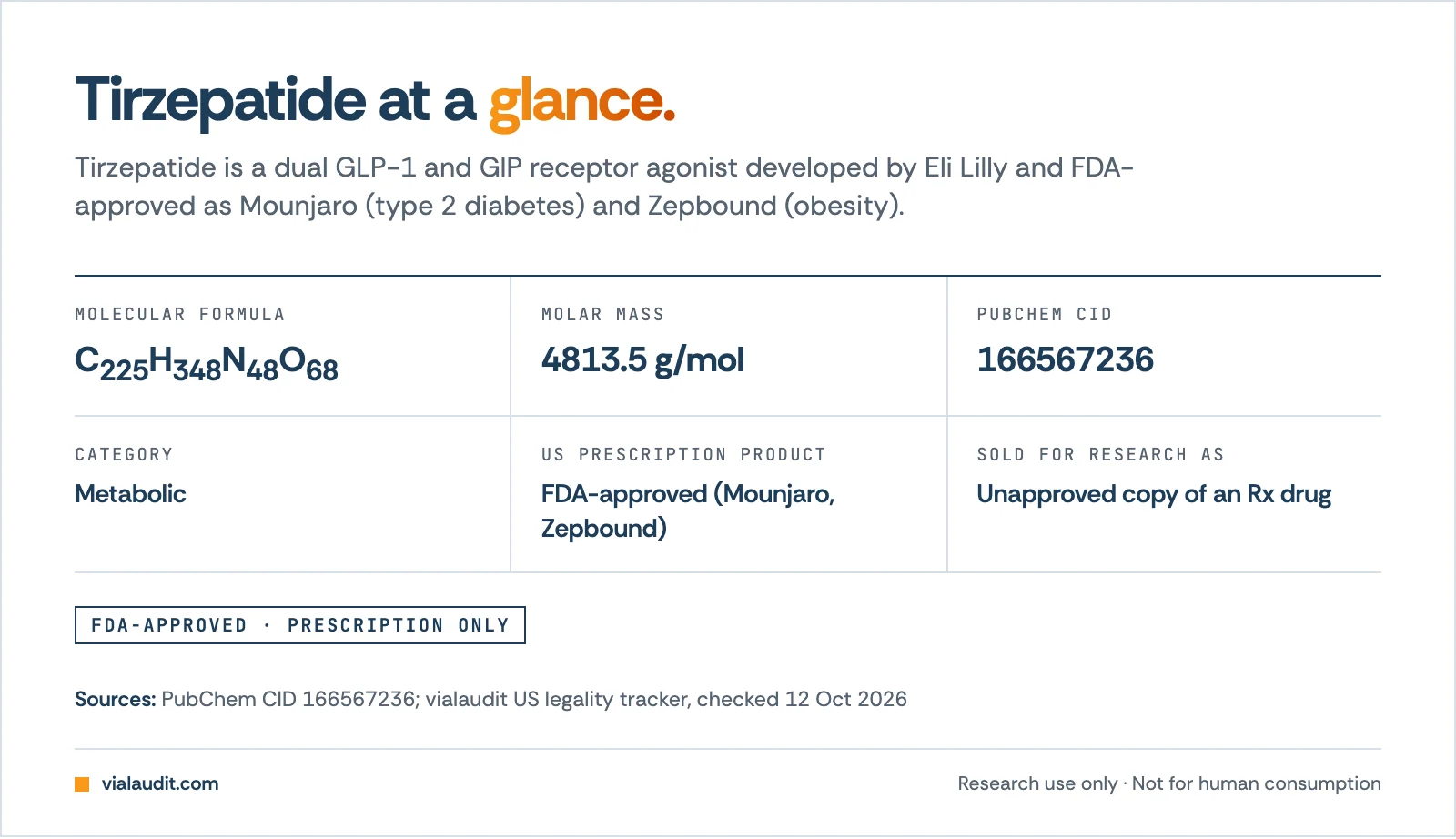 Tirzepatide at a glance.

Tirzepatide is a dual GLP-1 and GIP receptor agonist developed by Eli Lilly and FDA-approved as Mounjaro (type 2 diabetes) and Zepbound (obesity).

MOLECULAR FORMULA
$C_{225}H_{348}N_{48}O_{68}$

MOLAR MASS
4813.5 g/mol

PUBCHEM CID
166567236

CATEGORY
Metabolic

US PRESCRIPTION PRODUCT
FDA-approved (Mounjaro, Zepbound)

SOLD FOR RESEARCH AS
Unapproved copy of an Rx drug

FDA-APPROVED · PRESCRIPTION ONLY

Sources: PubChem CID 166567236; vialaudit US legality tracker, checked 12 Oct 2026

vialaudit.com

Research use only · Not for human consumption